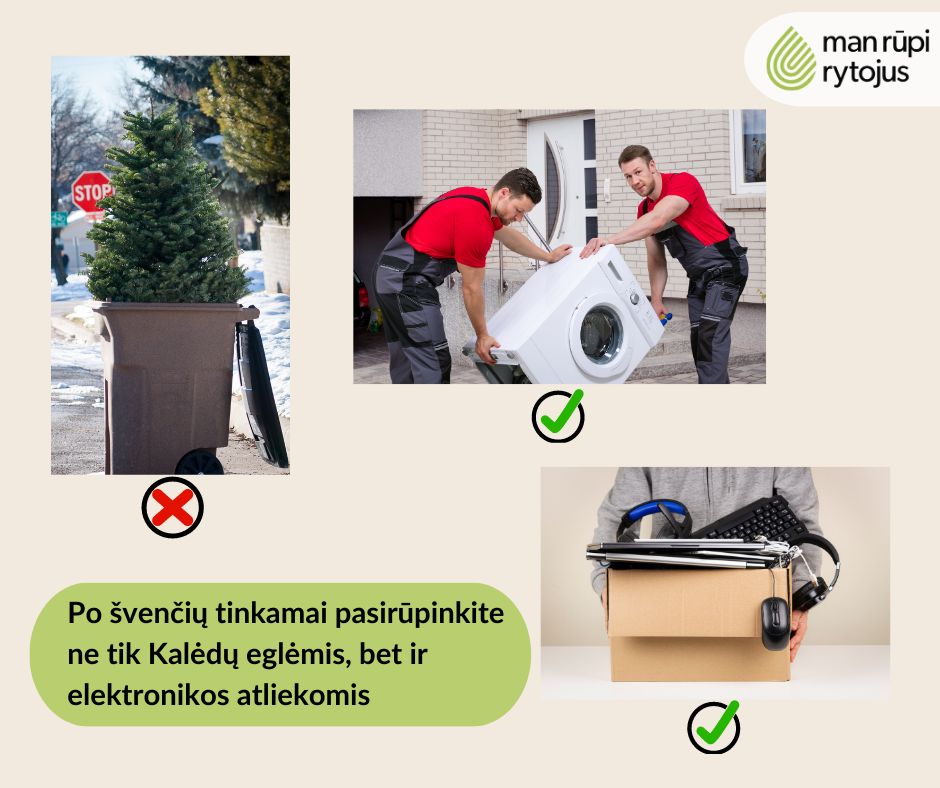 man rūpi rytojus

STOP

Po švenčių tinkamai pasirūpinkite ne tik Kalėdų eglėmis, bet ir elektronikos atliekomis